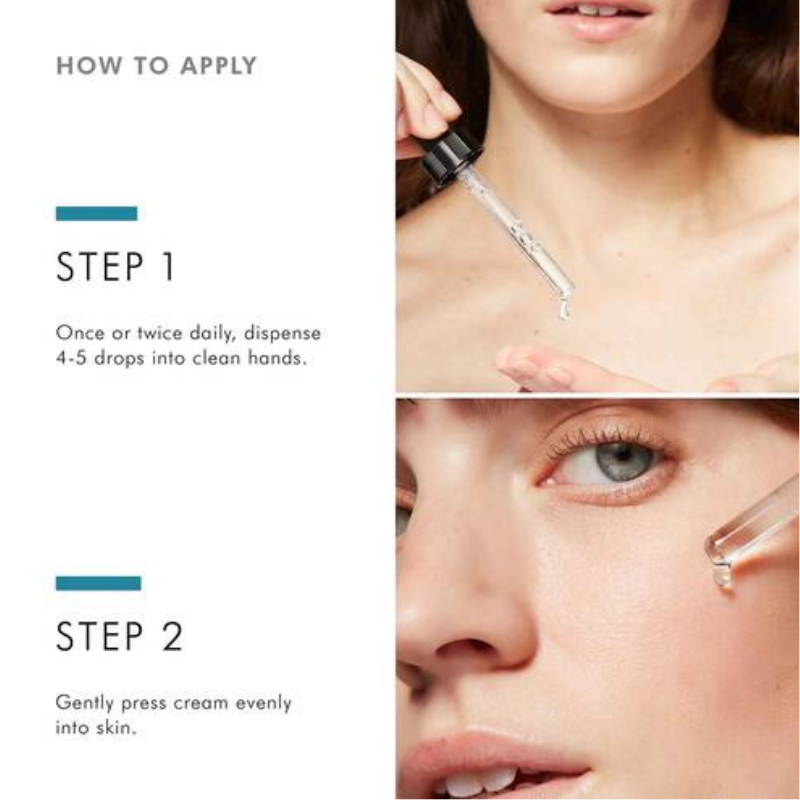 HOW TO APPLY

STEP 1

Once or twice daily, dispense 4-5 drops into clean hands.

STEP 2

Gently press cream evenly into skin.